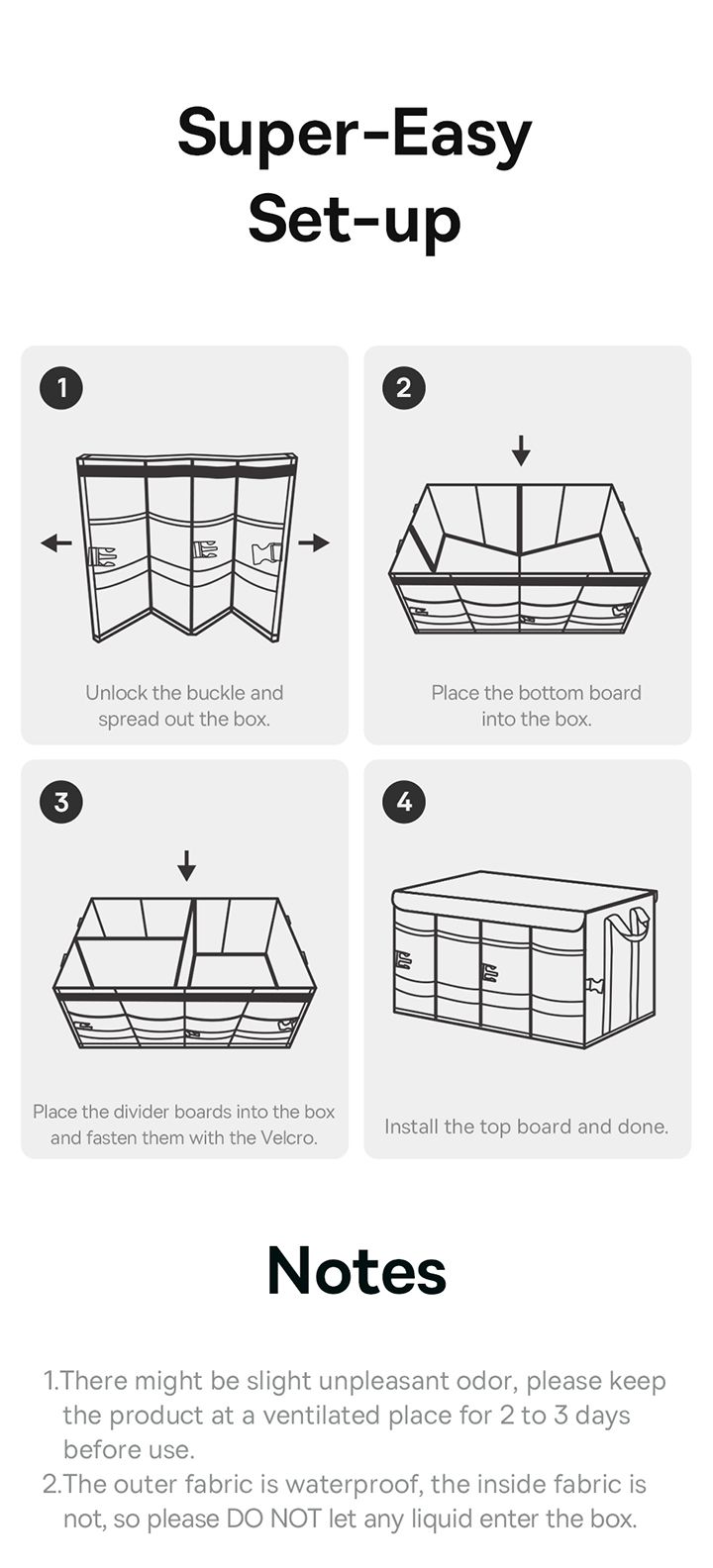 Super-Easy Set-up

1

Unlock the buckle and spread out the box.

2

Place the bottom board into the box.

3

Place the divider boards into the box and fasten them with the Velcro.

4

Install the top board and done.

Notes

1.There might be slight unpleasant odor, please keep the product at a ventilated place for 2 to 3 days before use.
2.The outer fabric is waterproof, the inside fabric is not, so please DO NOT let any liquid enter the box.