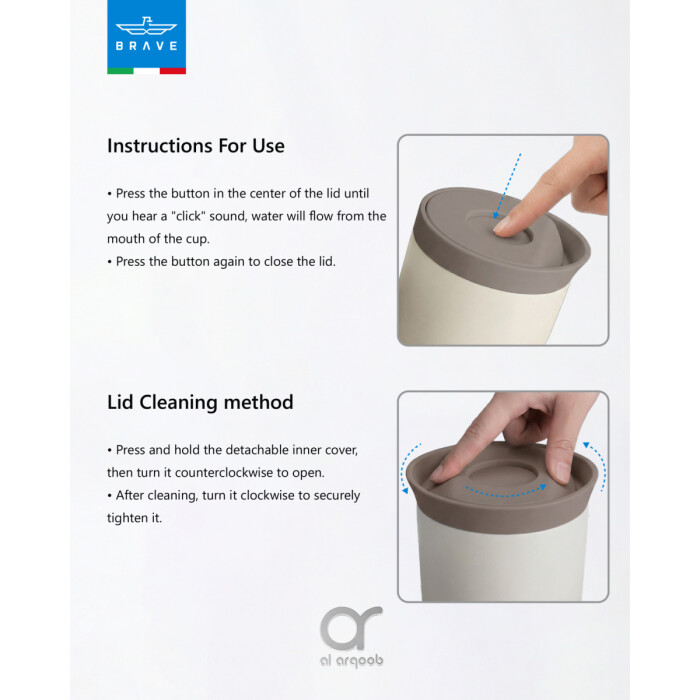 BRAVE

Instructions For Use

• Press the button in the center of the lid until you hear a "click" sound, water will flow from the mouth of the cup.
• Press the button again to close the lid.

Lid Cleaning method

• Press and hold the detachable inner cover, then turn it counterclockwise to open.
• After cleaning, turn it clockwise to securely tighten it.

ar
al arqoob