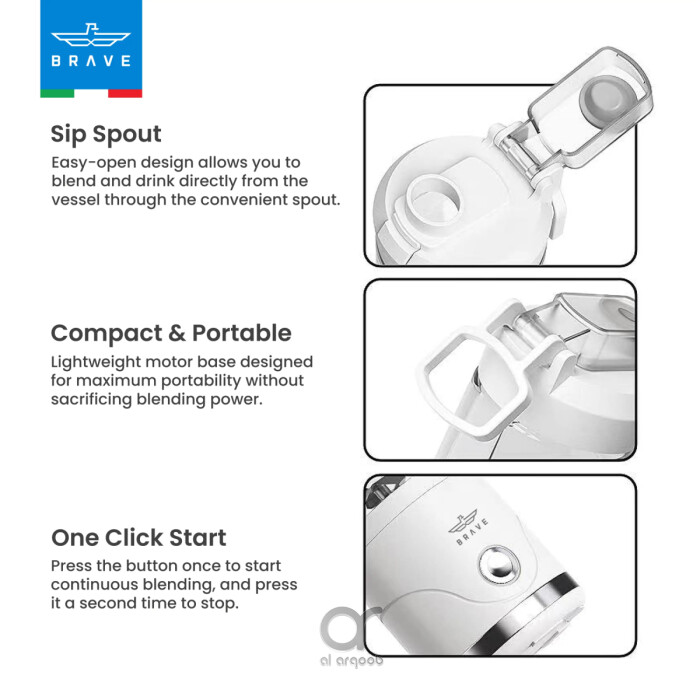 BRAVE

Sip Spout
Easy-open design allows you to blend and drink directly from the vessel through the convenient spout.

Compact & Portable
Lightweight motor base designed for maximum portability without sacrificing blending power.

One Click Start
Press the button once to start continuous blending, and press it a second time to stop.

BRAVE

ar
al arqoob