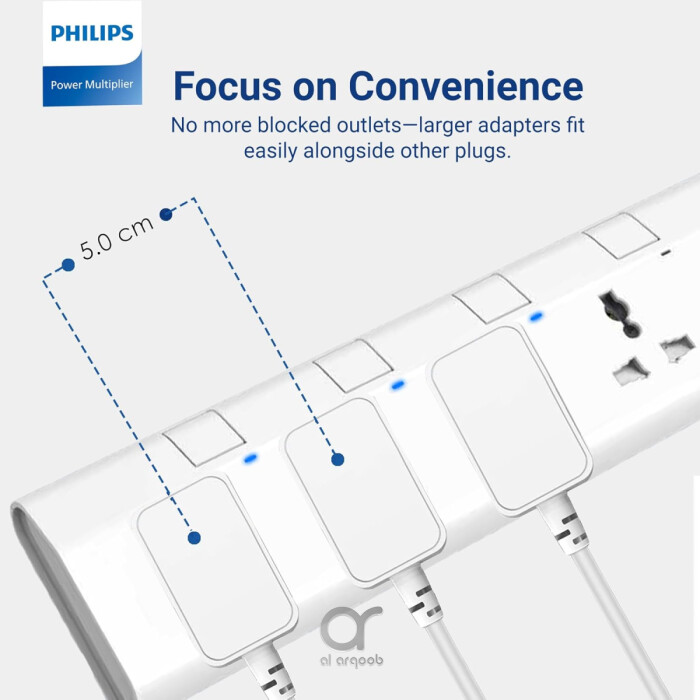 PHILIPS
Power Multiplier

Focus on Convenience
No more blocked outlets—larger adapters fit easily alongside other plugs.

5.0 cm

ar
al arqoob